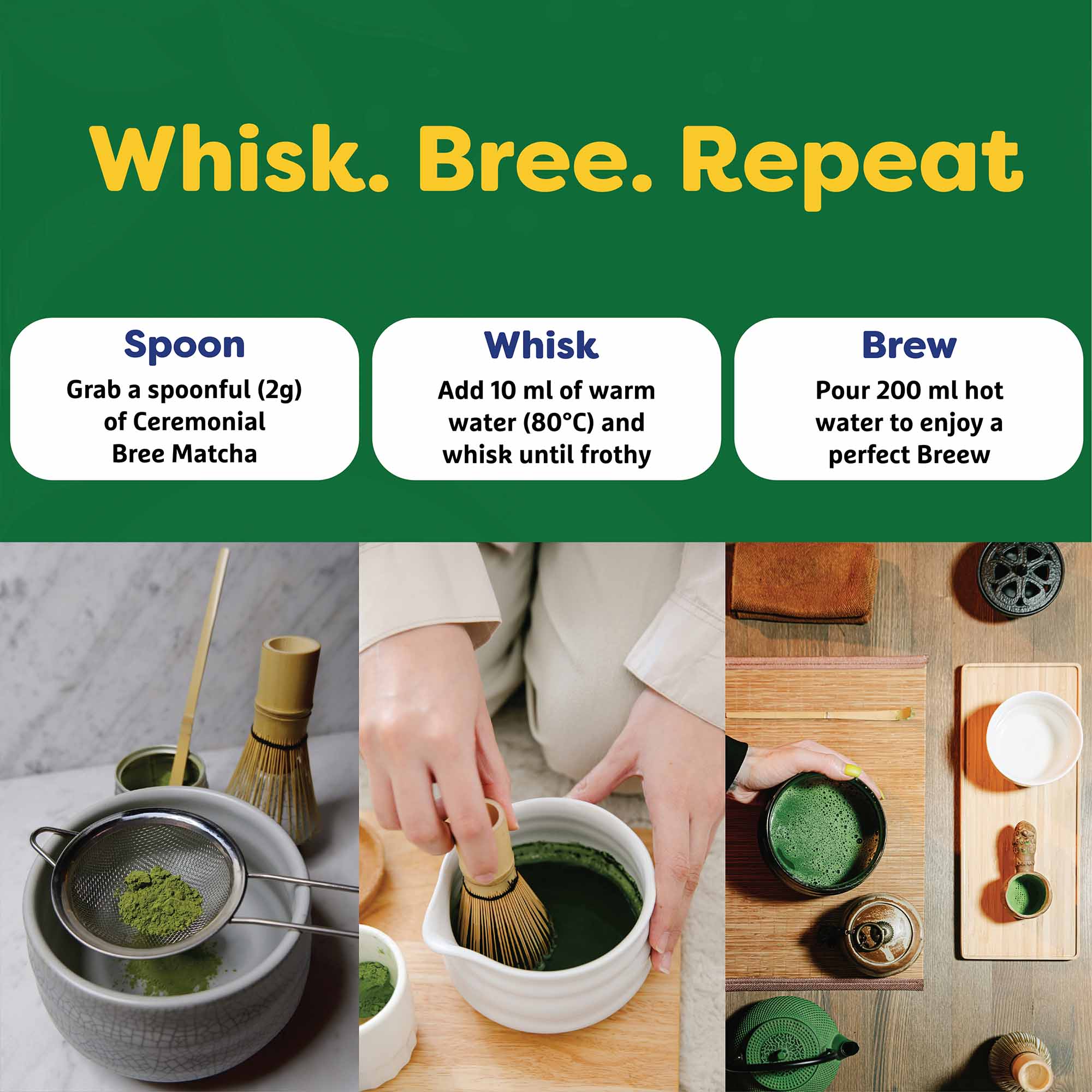 Whisk. Bree. Repeat

Spoon
Grab a spoonful (2g) of Ceremonial Bree Matcha

Whisk
Add 10 ml of warm water (80°C) and whisk until frothy

Brew
Pour 200 ml hot water to enjoy a perfect Breew