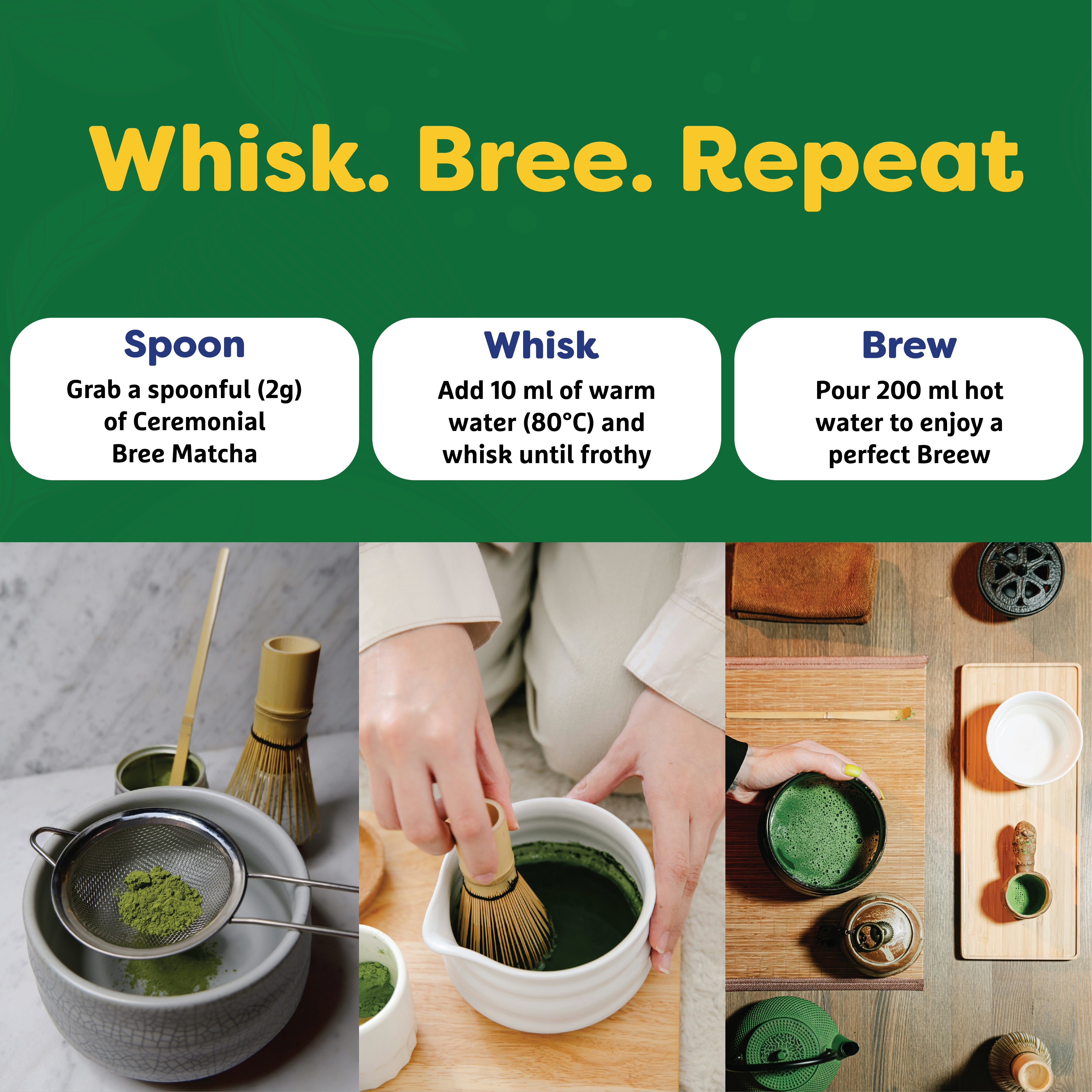 Whisk. Bree. Repeat

Spoon
Grab a spoonful (2g) of Ceremonial Bree Matcha

Whisk
Add 10 ml of warm water (80°C) and whisk until frothy

Brew
Pour 200 ml hot water to enjoy a perfect Breew